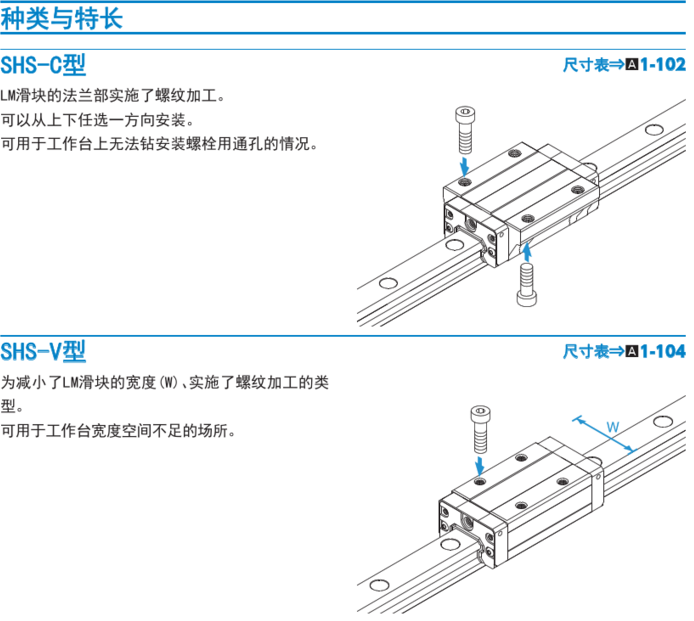 种类与特长

SHS-C型

尺寸表⇒A1-102

LM滑块的法兰部实施了螺纹加工。
可以从上下任选一方向安装。
可用于工作台上无法钻安装螺栓用通孔的情况。

SHS-V型

尺寸表⇒A1-104

为减小了LM滑块的宽度(W)、实施了螺纹加工的类型。
可用于工作台宽度空间不足的场所。

W